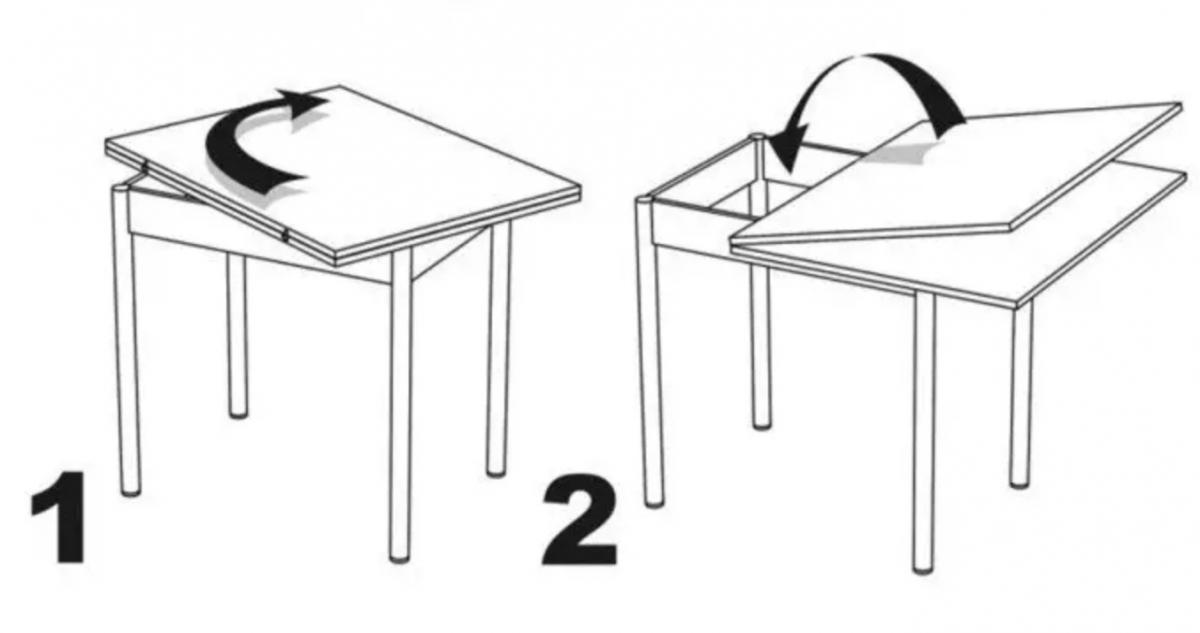 1

2